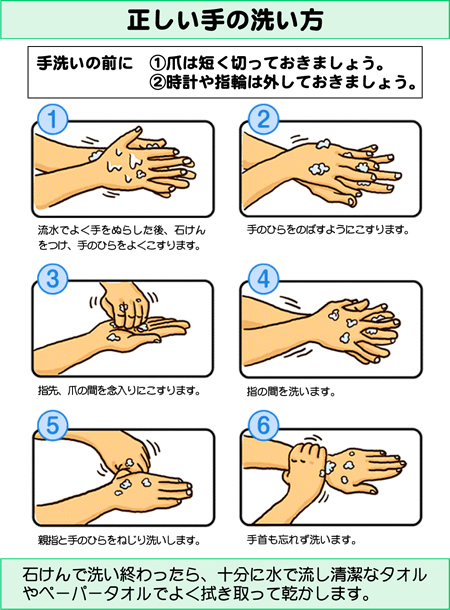 正しい手の洗い方

手洗いの前に　①爪は短く切っておきましょう。
②時計や指輪は外しておきましょう。

1

流水でよく手をぬらした後、石けんをつけ、手のひらをよくこすります。

2

手のひらをのばすようにこすります。

3

指先、爪の間を念入りにこすります。

4

指の間を洗います。

5

親指と手のひらをねじり洗いします。

6

手首も忘れず洗います。

石けんで洗い終わったら、十分に水で流し清潔なタオルやペーパータオルでよく拭き取って乾かします。