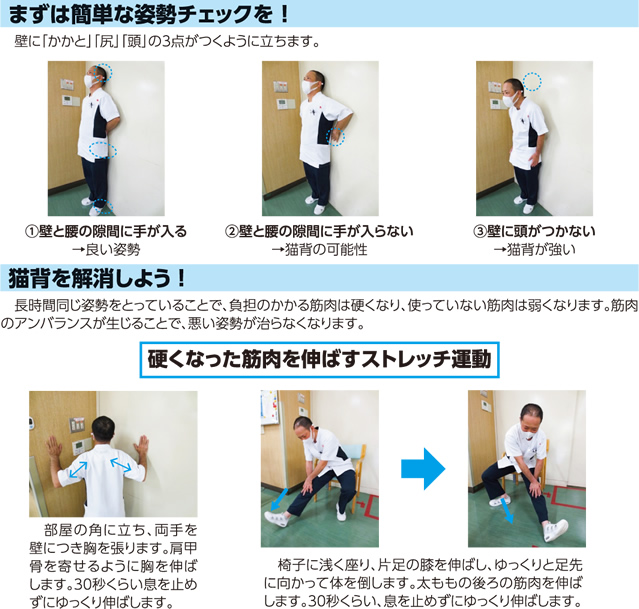 まずは簡単な姿勢チェックを！

壁に「かかと」「尻」「頭」の3点がつくように立ちます。

①壁と腰の隙間に手が入る
→良い姿勢

②壁と腰の隙間に手が入らない
→猫背の可能性

③壁に頭がつかない
→猫背が強い

猫背を解消しよう！

長時間同じ姿勢をとっていることで、負担のかかる筋肉は硬くなり、使っていない筋肉は弱くなります。筋肉のアンバランスが生じることで、悪い姿勢が治らなくなります。

硬くなった筋肉を伸ばすストレッチ運動

部屋の角に立ち、両手を壁につき胸を張ります。肩甲骨を寄せるように胸を伸ばします。30秒くらい息を止めずにゆっくり伸ばします。

椅子に浅く座り、片足の膝を伸ばし、ゆっくりと足先に向かって体を倒します。太ももの後ろの筋肉を伸ばします。30秒くらい、息を止めずにゆっくり伸ばします。