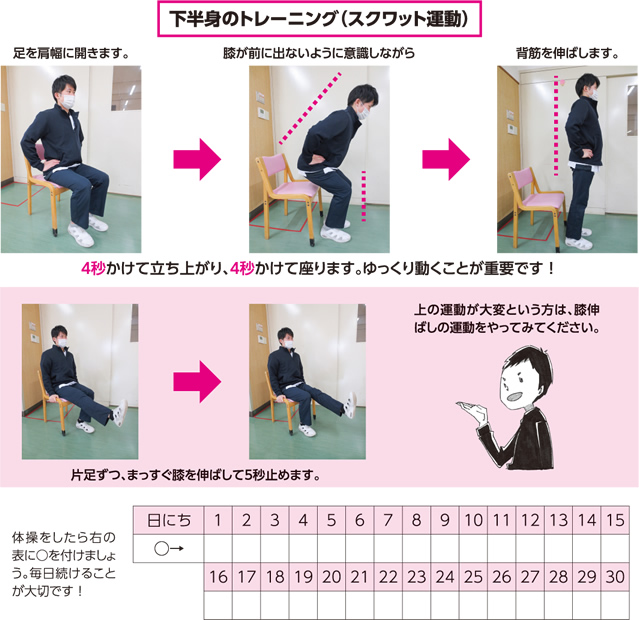 下半身のトレーニング（スクワット運動）

足を肩幅に開きます。

膝が前に出ないように意識しながら

背筋を伸ばします。

4秒かけて立ち上がり、4秒かけて座ります。ゆっくり動くことが重要です！

上の運動が大変という方は、膝伸ばしの運動をやってみてください。

片足ずつ、まっすぐ膝を伸ばして5秒止めます。

体操をしたら右の表に○を付けましょう。毎日続けることが大切です！

| 日にち | 1 | 2 | 3 | 4 | 5 | 6 | 7 | 8 | 9 | 10 | 11 | 12 | 13 | 14 | 15 |
|---|---|---|---|---|---|---|---|---|---|---|---|---|---|---|---|
| ○→ | | | | | | | | | | | | | | | |
| | 16 | 17 | 18 | 19 | 20 | 21 | 22 | 23 | 24 | 25 | 26 | 27 | 28 | 29 | 30 |
| | | | | | | | | | | | | | | | |